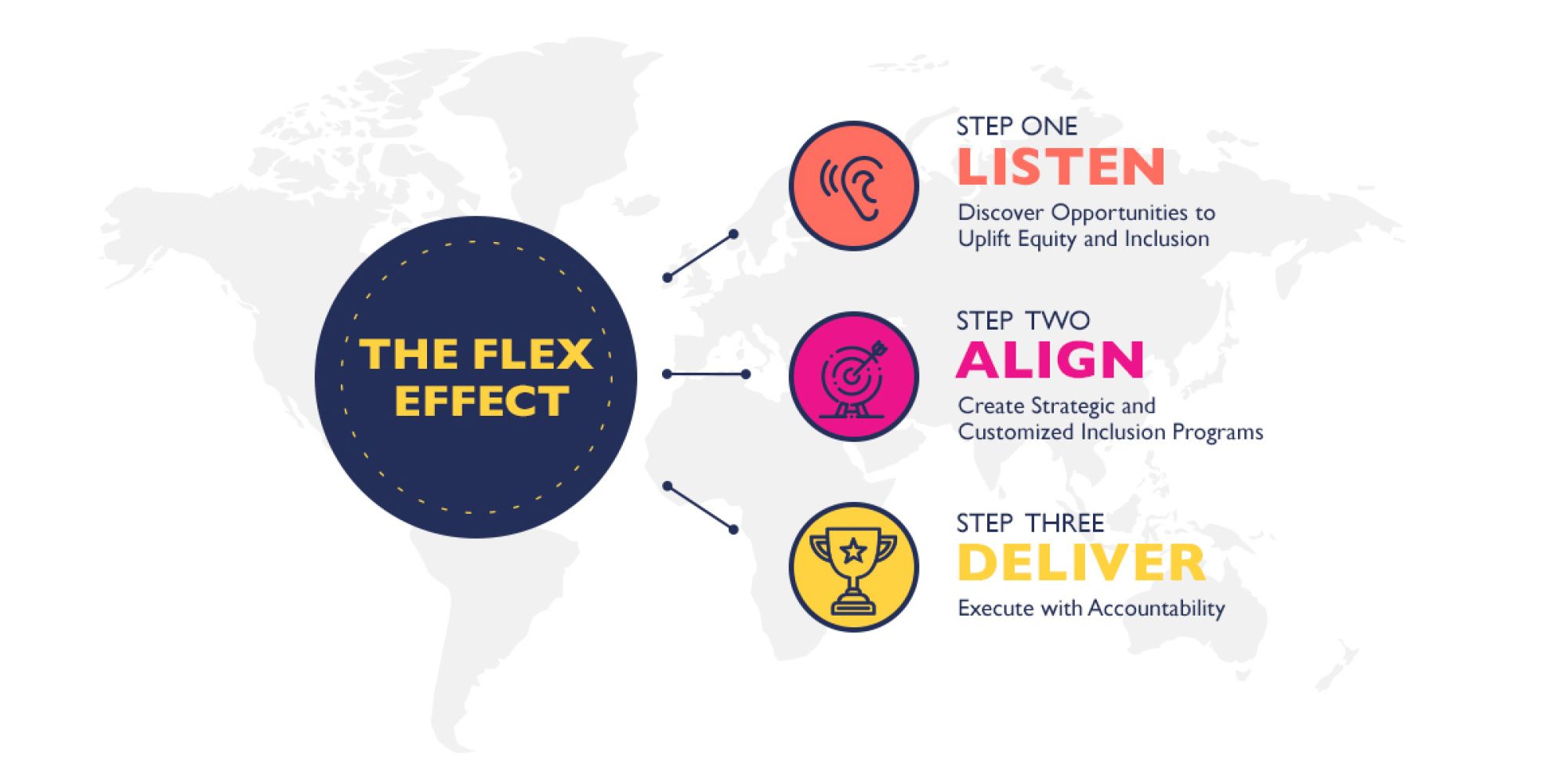 THE FLEX EFFECT

STEP ONE
LISTEN
Discover Opportunities to Uplift Equity and Inclusion

STEP TWO
ALIGN
Create Strategic and Customized Inclusion Programs

STEP THREE
DELIVER
Execute with Accountability